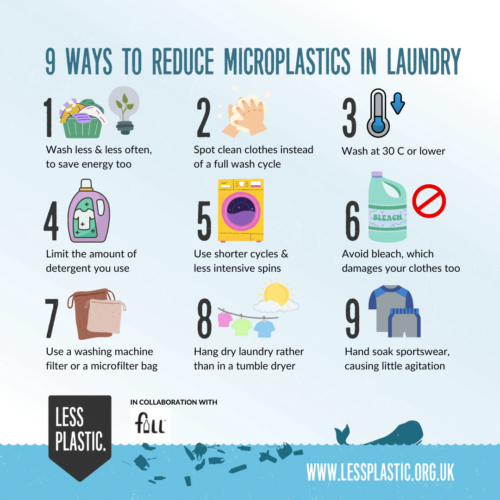 9 WAYS TO REDUCE MICROPLASTICS IN LAUNDRY

1
Wash less & less often, to save energy too

2
Spot clean clothes instead of a full wash cycle

3
Wash at 30 C or lower

4
Limit the amount of detergent you use

5
Use shorter cycles & less intensive spins

6
BLEACH
Avoid bleach, which damages your clothes too

7
Use a washing machine filter or a microfilter bag

8
Hang dry laundry rather than in a tumble dryer

9
Hand soak sportswear, causing little agitation

LESS PLASTIC.

IN COLLABORATION WITH
fill

WWW.LESSPLASTIC.ORG.UK