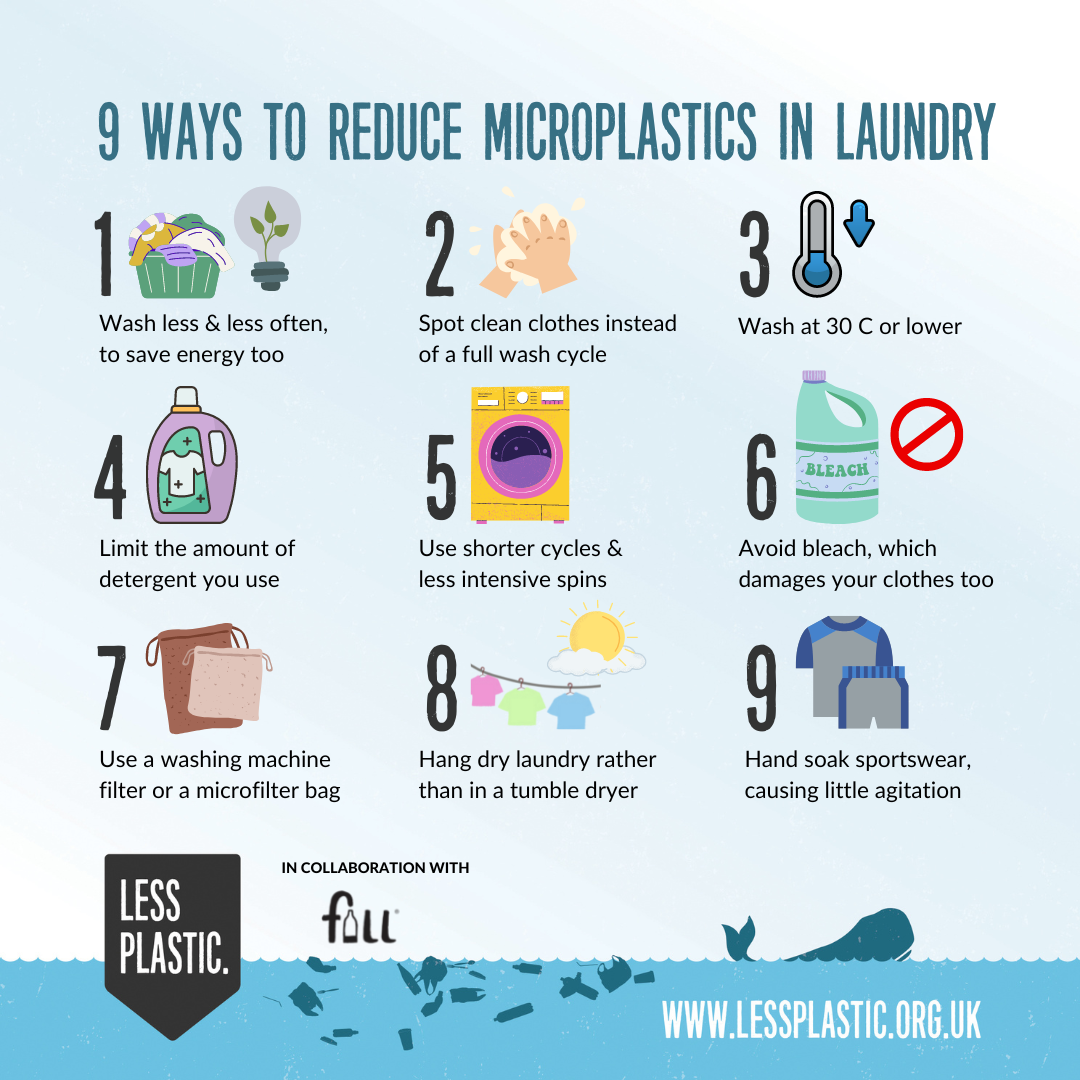 9 WAYS TO REDUCE MICROPLASTICS IN LAUNDRY

1

Wash less & less often, to save energy too

2

Spot clean clothes instead of a full wash cycle

3

Wash at 30 C or lower

4

Limit the amount of detergent you use

5

Use shorter cycles & less intensive spins

6

BLEACH

Avoid bleach, which damages your clothes too

7

Use a washing machine filter or a microfilter bag

8

Hang dry laundry rather than in a tumble dryer

9

Hand soak sportswear, causing little agitation

LESS PLASTIC.

IN COLLABORATION WITH

fill

WWW.LESSPLASTIC.ORG.UK