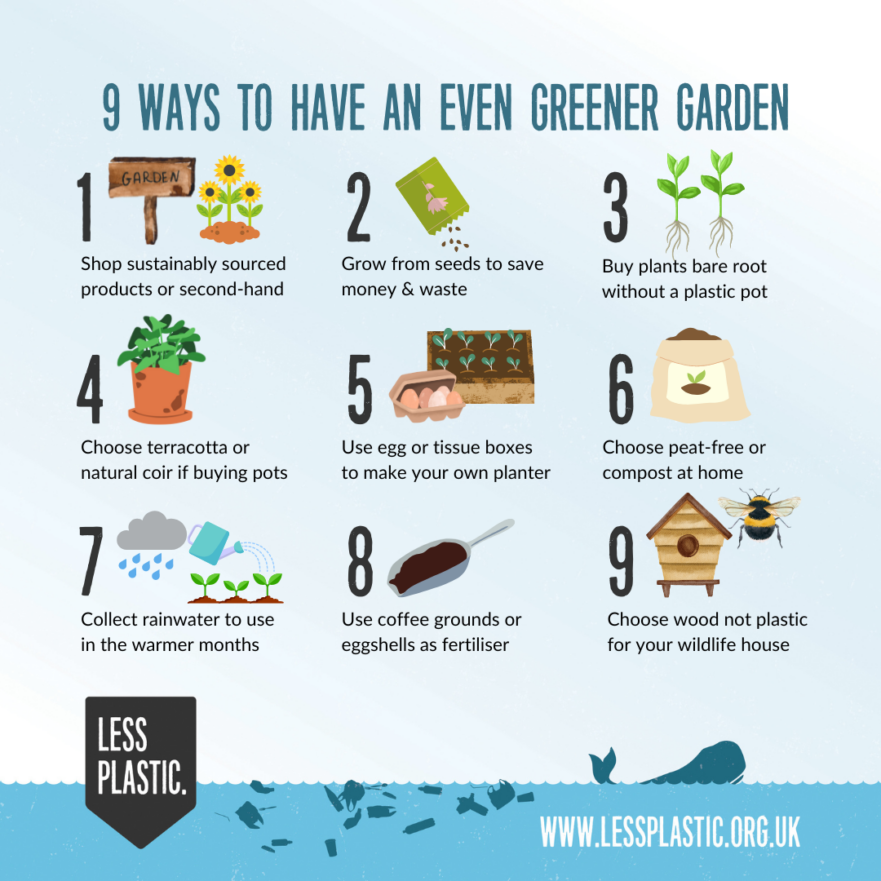 9 WAYS TO HAVE AN EVEN GREENER GARDEN

1
GARDEN
Shop sustainably sourced products or second-hand

2
Grow from seeds to save money & waste

3
Buy plants bare root without a plastic pot

4
Choose terracotta or natural coir if buying pots

5
Use egg or tissue boxes to make your own planter

6
Choose peat-free or compost at home

7
Collect rainwater to use in the warmer months

8
Use coffee grounds or eggshells as fertiliser

9
Choose wood not plastic for your wildlife house

LESS PLASTIC.

WWW.LESSPLASTIC.ORG.UK